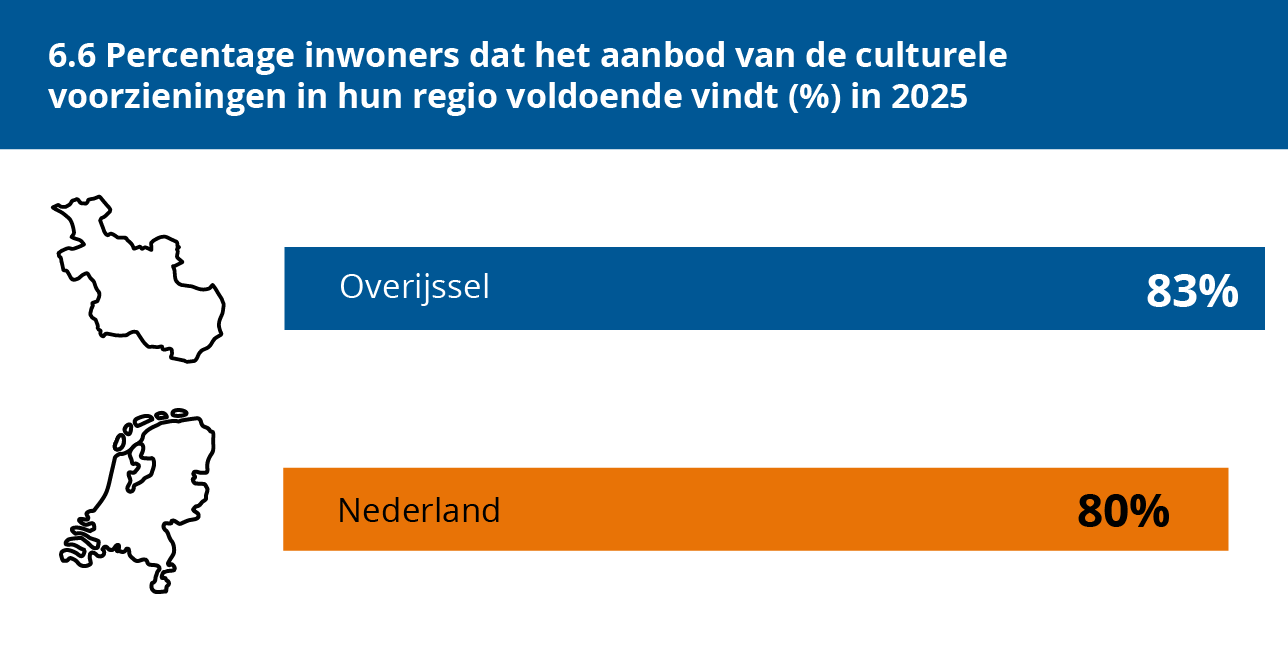 6.6 Percentage inwoners dat het aanbod van de culturele voorzieningen in hun regio voldoende vindt (%) in 2025

Overijssel 83%

Nederland 80%